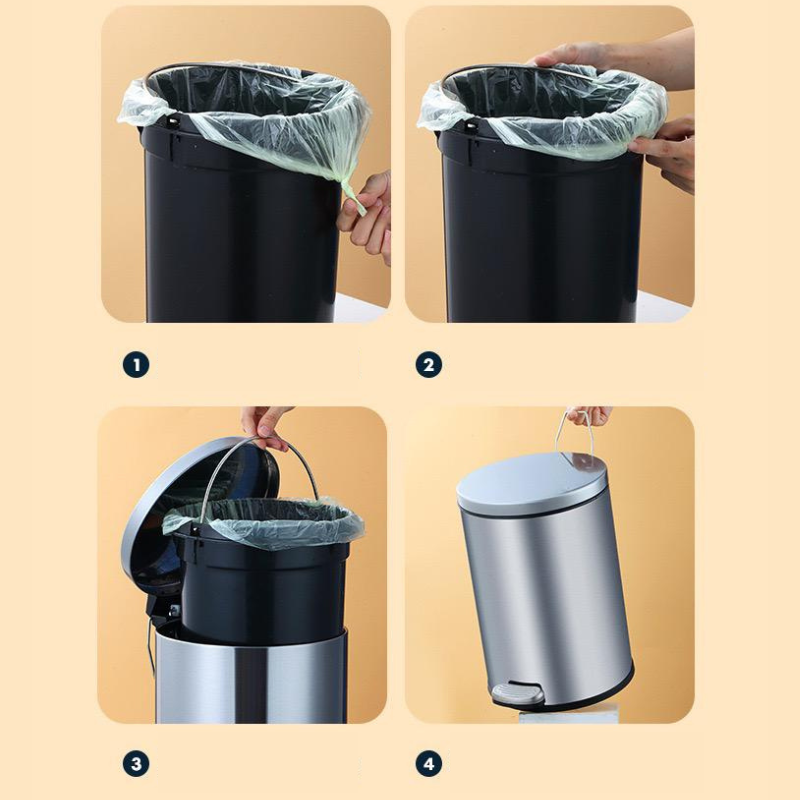 1

2

3

4