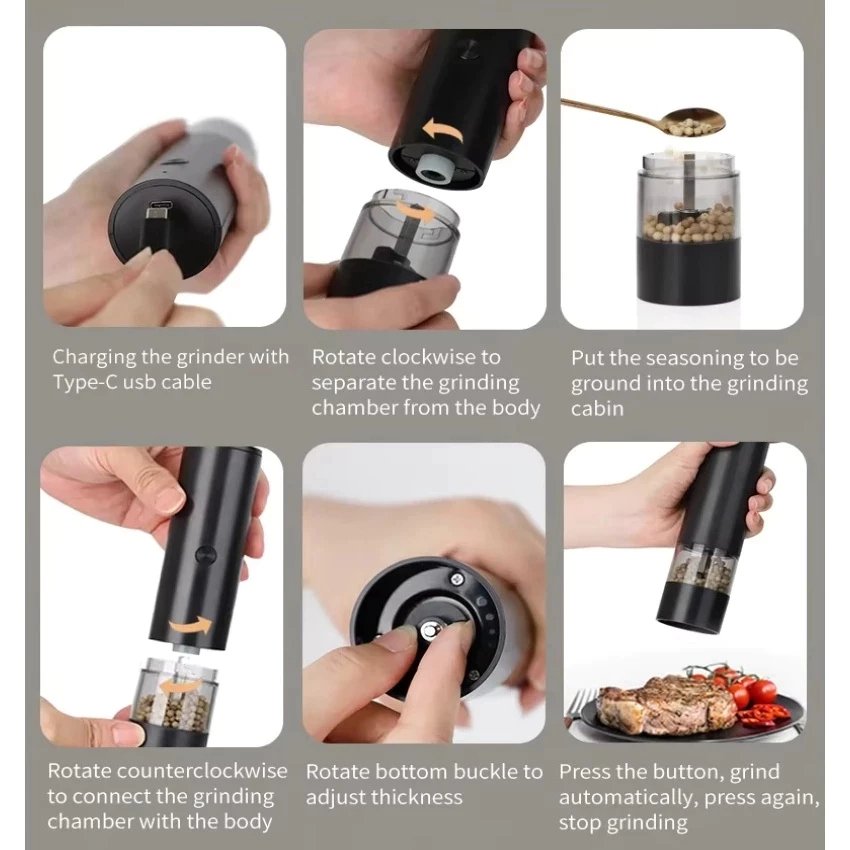 Charging the grinder with Type-C usb cable

Rotate clockwise to separate the grinding chamber from the body

Put the seasoning to be ground into the grinding cabin

Rotate counterclockwise to connect the grinding chamber with the body

Rotate bottom buckle to adjust thickness

Press the button, grind automatically, press again, stop grinding