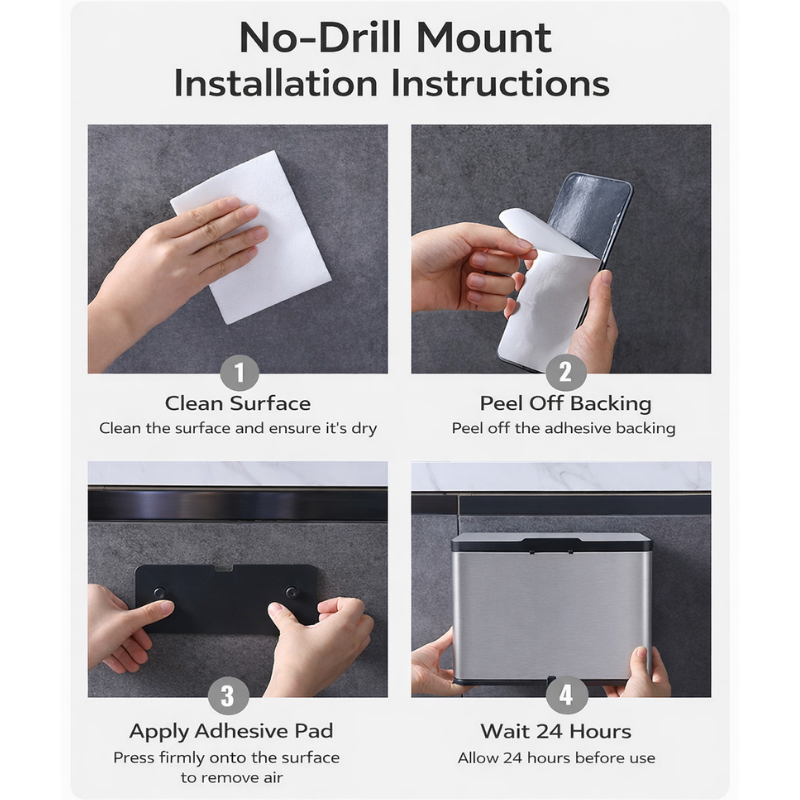 No-Drill Mount
Installation Instructions

1
Clean Surface
Clean the surface and ensure it's dry

2
Peel Off Backing
Peel off the adhesive backing

3
Apply Adhesive Pad
Press firmly onto the surface to remove air

4
Wait 24 Hours
Allow 24 hours before use